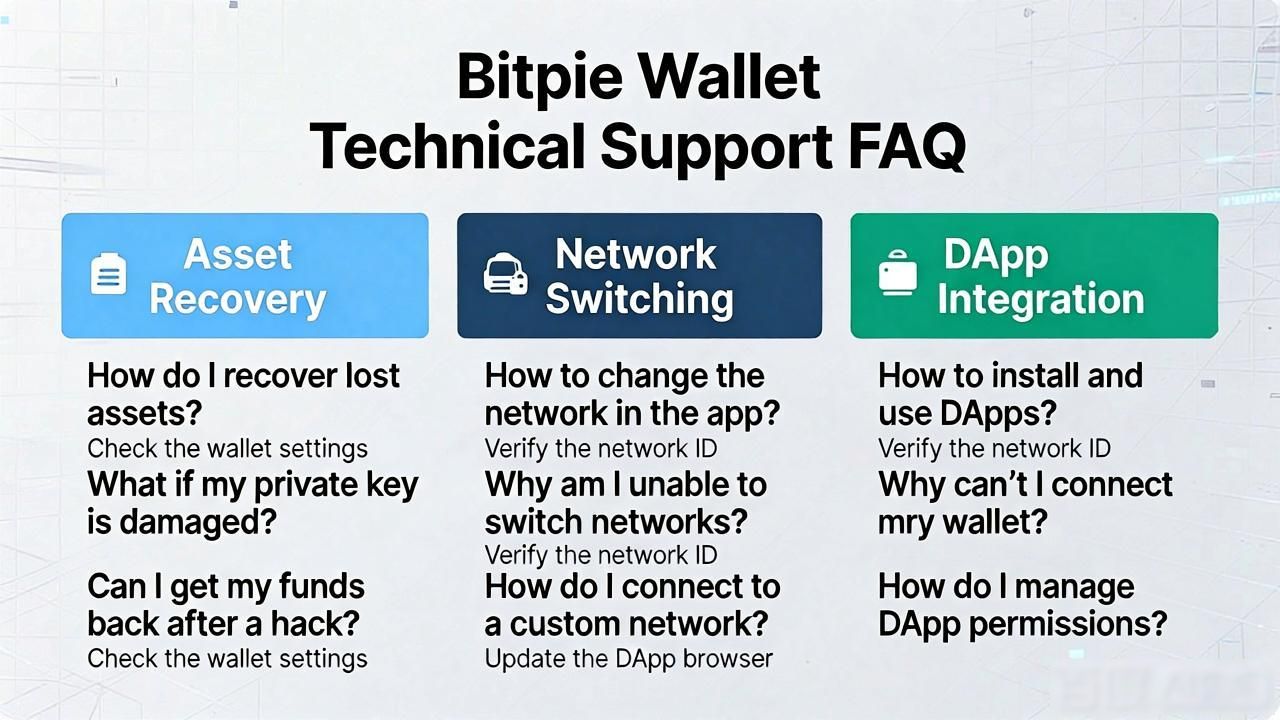 Bitpie Wallet
Technical Support FAQ

Asset Recovery

How do I recover lost assets?
Check the wallet settings

What if my private key is damaged?

Can I get my funds back after a hack?
Check the wallet settings

Network Switching

How to change the network in the app?
Verify the network ID

Why am I unable to switch networks?
Verify the network ID

How do I connect to a custom network?
Update the DApp browser

DApp Integration

How to install and use DApps?
Verify the network ID

Why can't I connect mry wallet?

How do I manage DApp permissions?